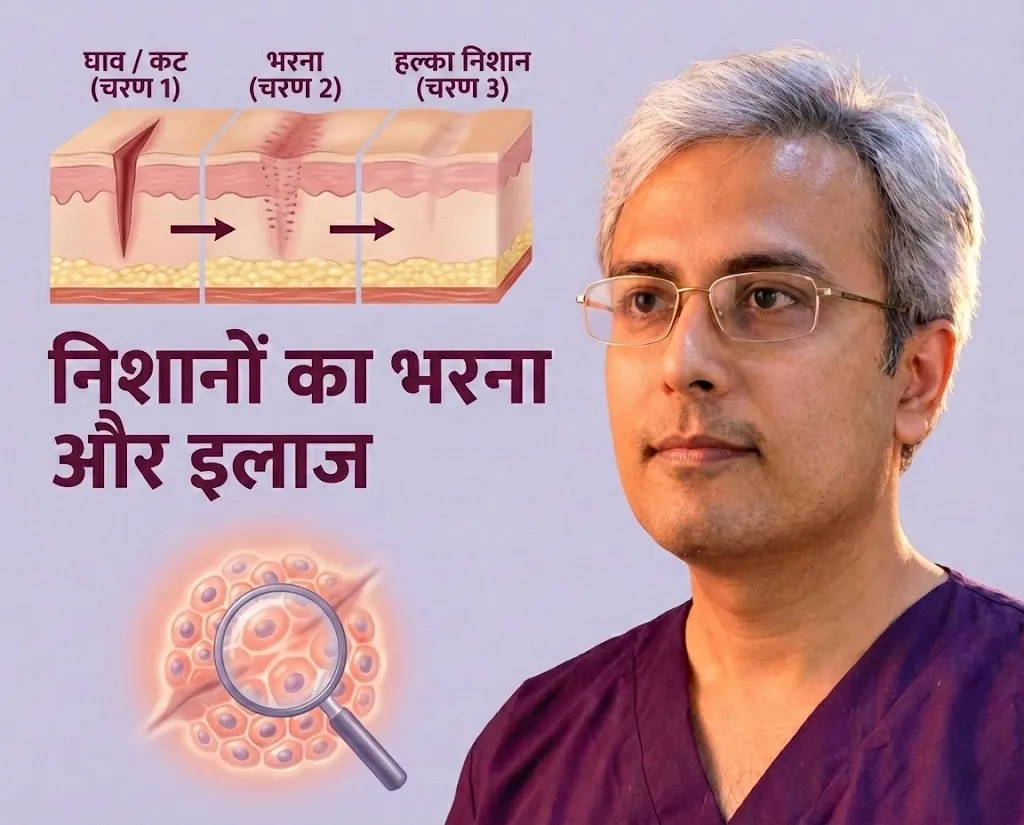 घाव / कट
(चरण 1)

भरना
(चरण 2)

हल्का निशान
(चरण 3)

निशानों का भरना और इलाज