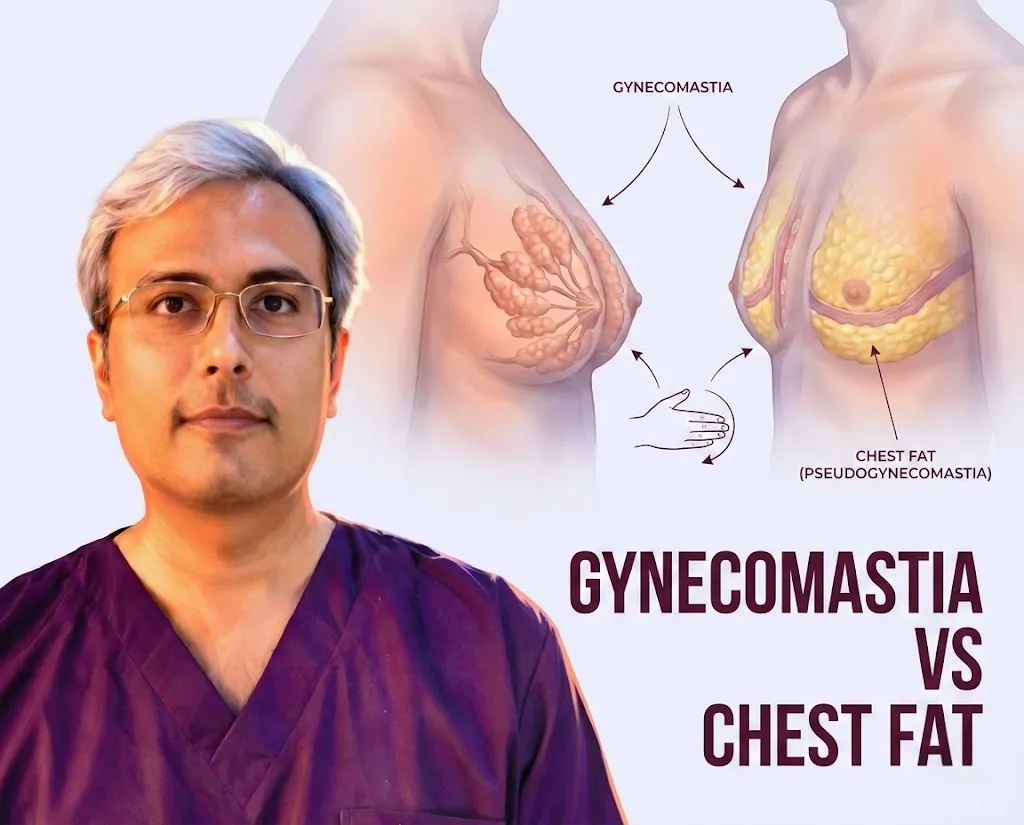 GYNECOMASTIA

CHEST FAT
(PSEUDOGYNECOMASTIA)

GYNECOMASTIA
VS
CHEST FAT