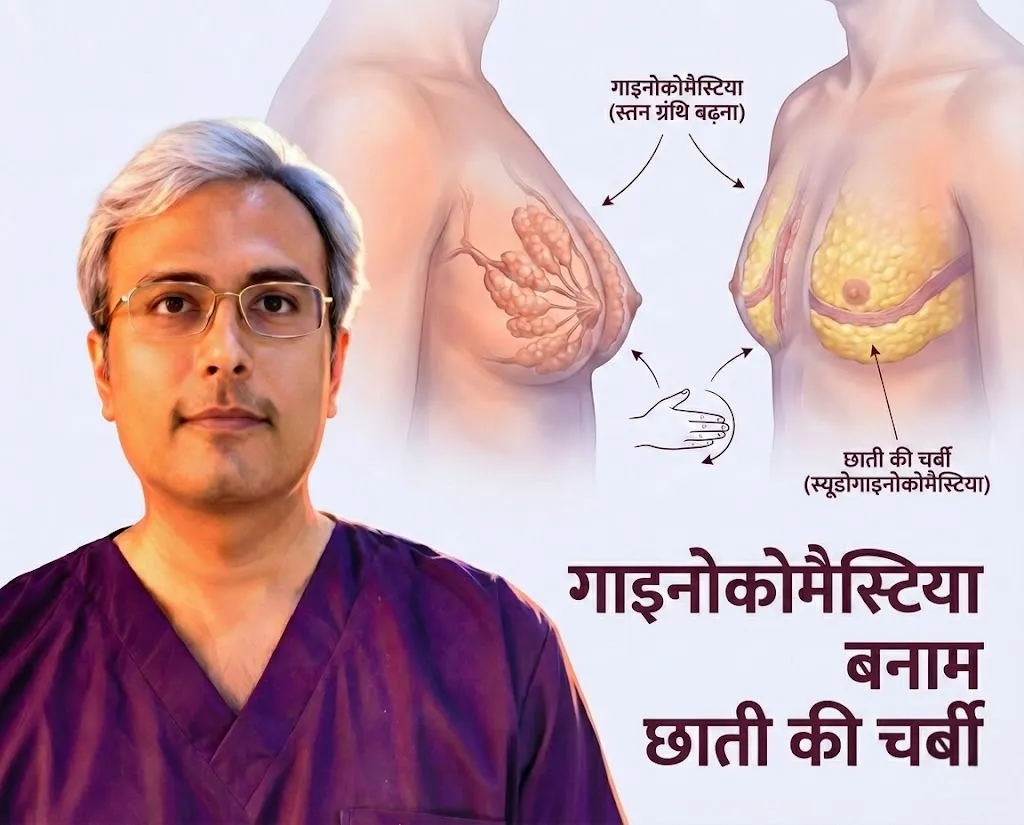 गाइनोकोमैस्टिया
(स्तन ग्रंथि बढ़ना)

छाती की चर्बी
(स्यूडोगाइनोकोमैस्टिया)

गाइनोकोमैस्टिया
बनाम
छाती की चर्बी