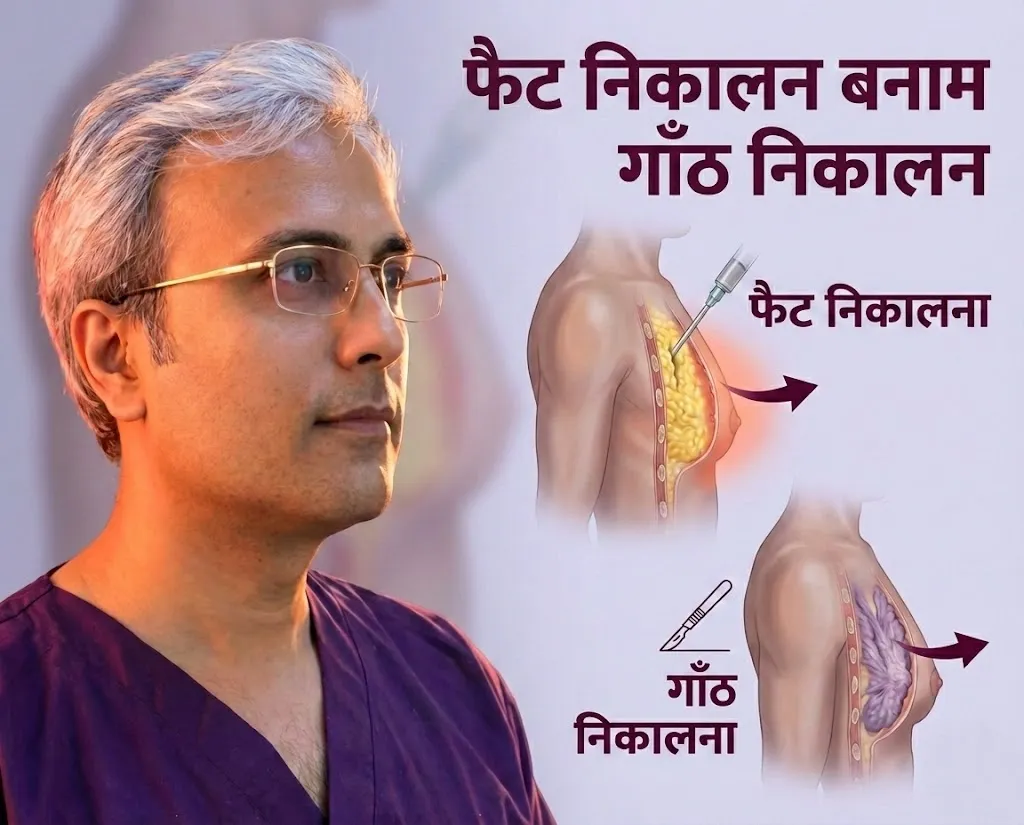 फैट निकालन बनाम गाँठ निकालन

फैट निकालना

गाँठ निकालना