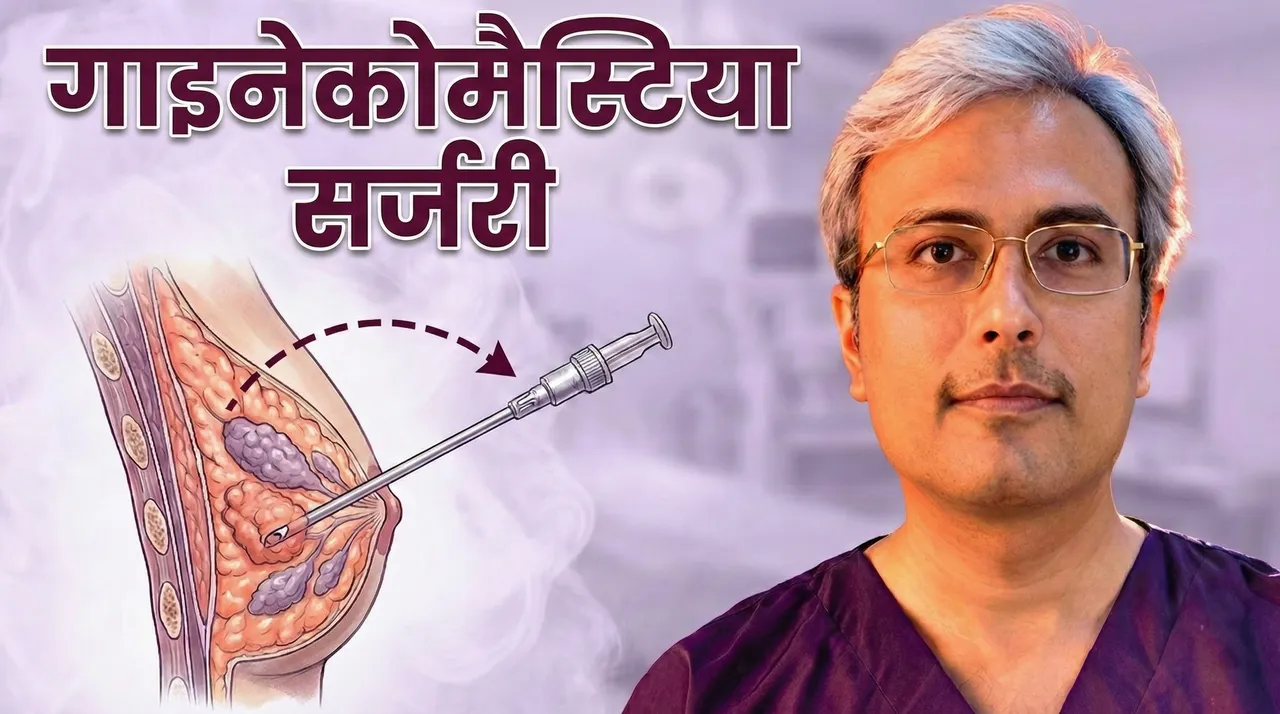 गाइनेकोमैस्टिया
सर्जरी